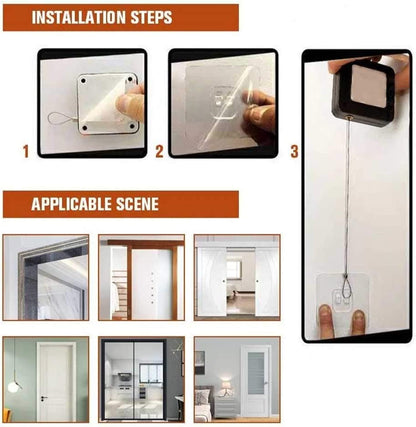 INSTALLATION STEPS

1

2

3

APPLICABLE SCENE