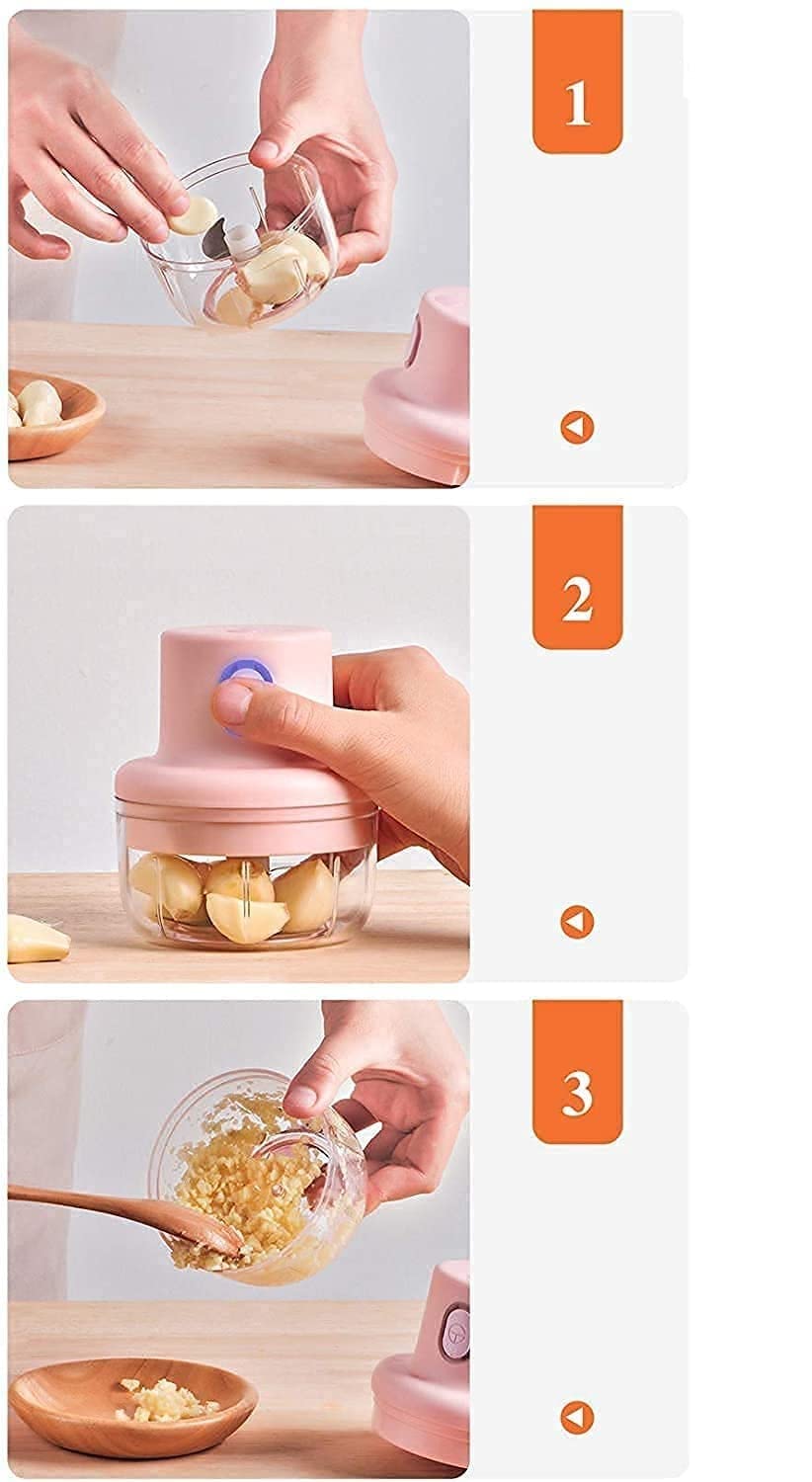 1

2

3