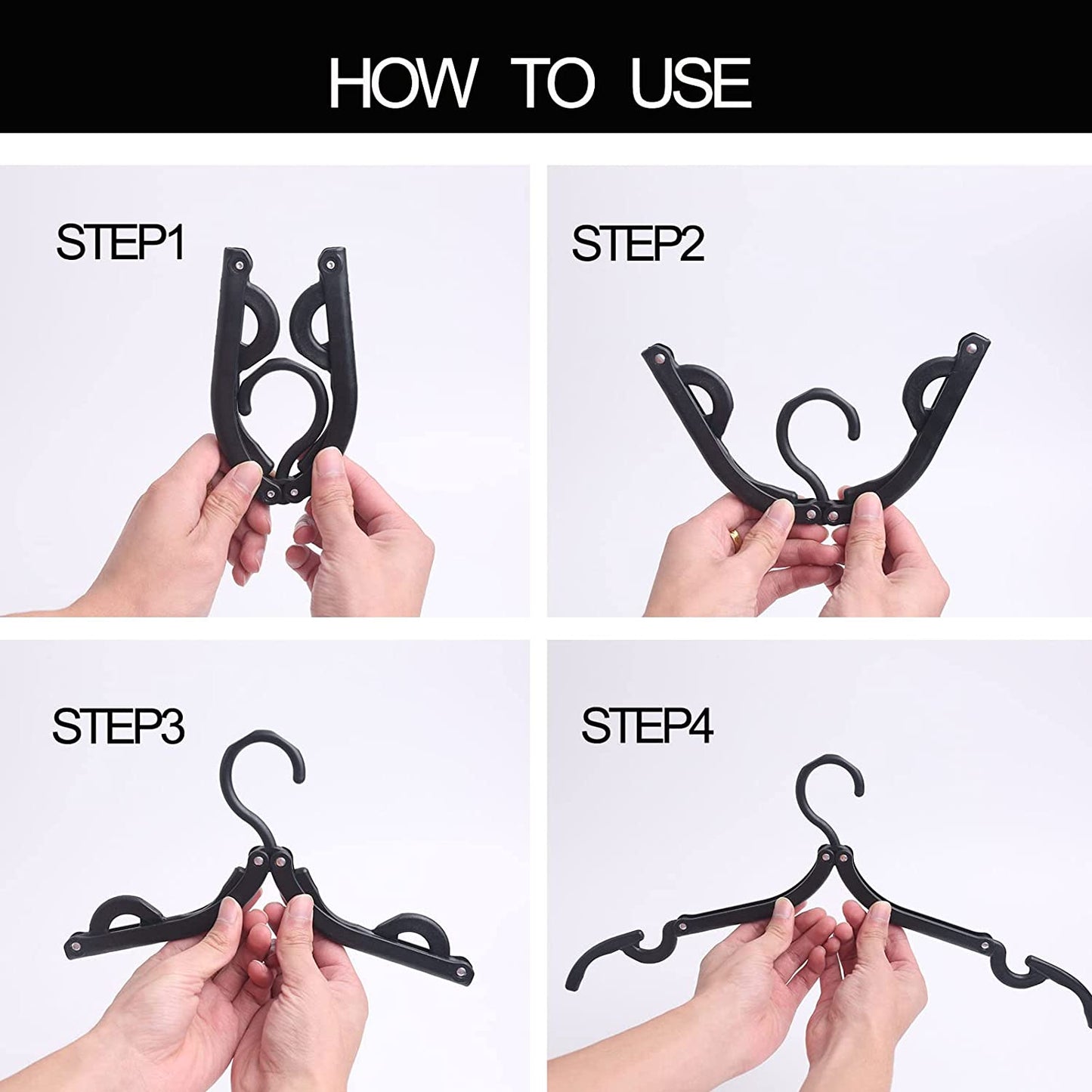 HOW TO USE

STEP1

STEP2

STEP3

STEP4