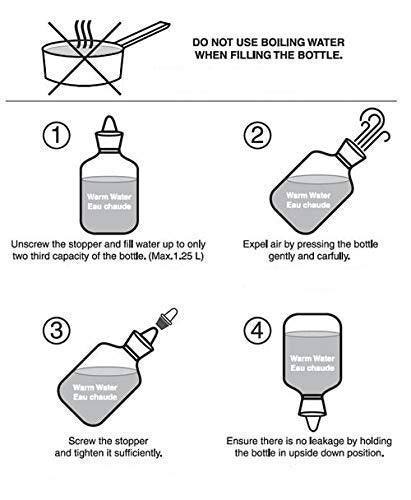 DO NOT USE BOILING WATER WHEN FILLING THE BOTTLE.

1

Warm Water
Eau chaude

Unscrew the stopper and fill water up to only two third capacity of the bottle. (Max.1.25 L)

2

Warm Water
Eau chaude

Expel air by pressing the bottle gently and carfully.

3

Warm Water
Eau chaude

Screw the stopper and tighten it sufficiently.

4

Warm Water
Eau chaude

Ensure there is no leakage by holding the bottle in upside down position.