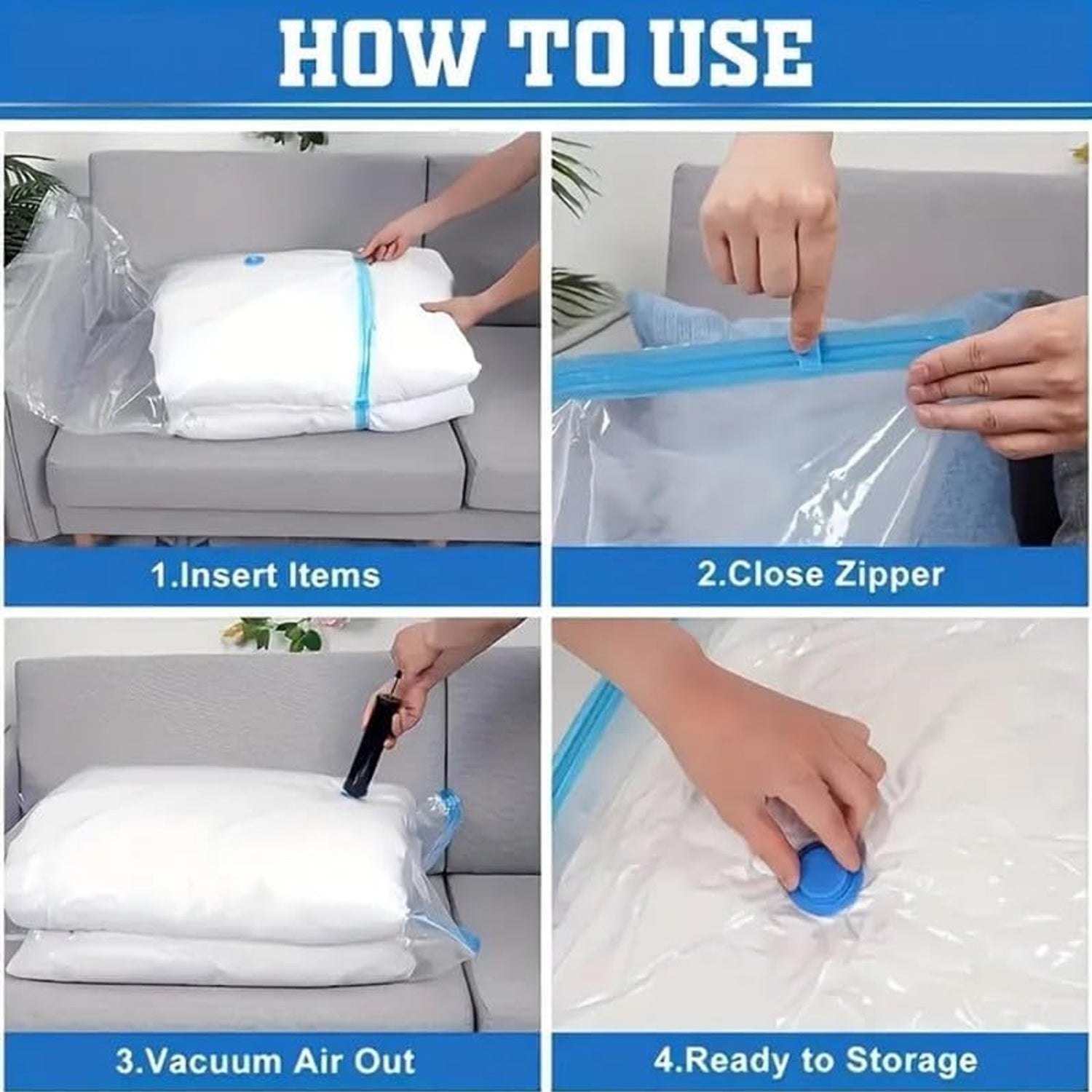 HOW TO USE

1.Insert Items

2.Close Zipper

3.Vacuum Air Out

4.Ready to Storage