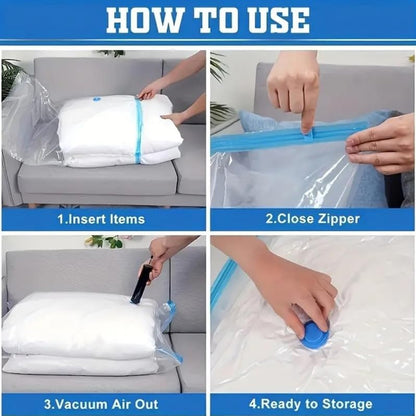 HOW TO USE

1.Insert Items

2.Close Zipper

3.Vacuum Air Out

4.Ready to Storage