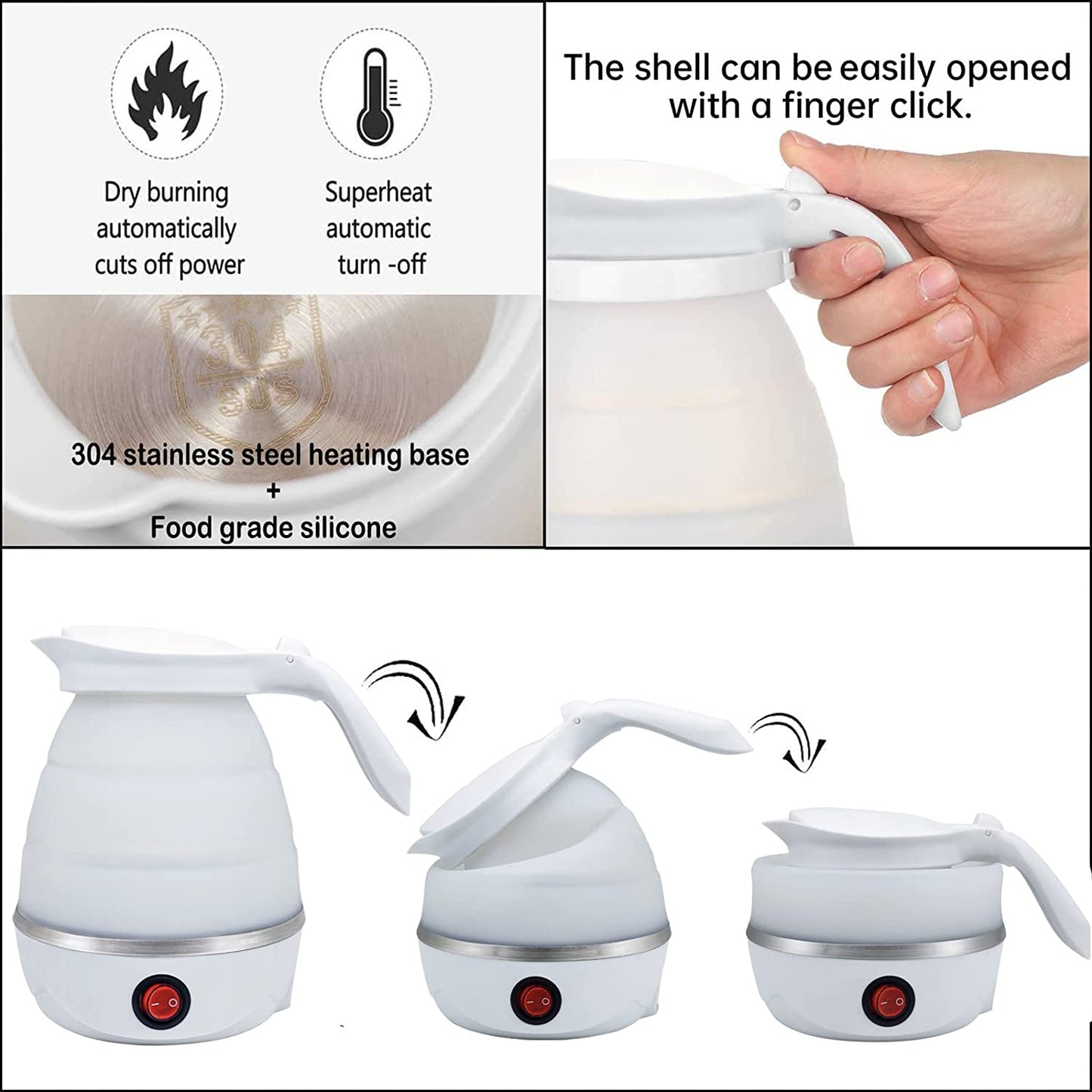 Dry burning automatically cuts off power

Superheat automatic turn -off

304 SUS

304 stainless steel heating base
+
Food grade silicone

The shell can be easily opened with a finger click.