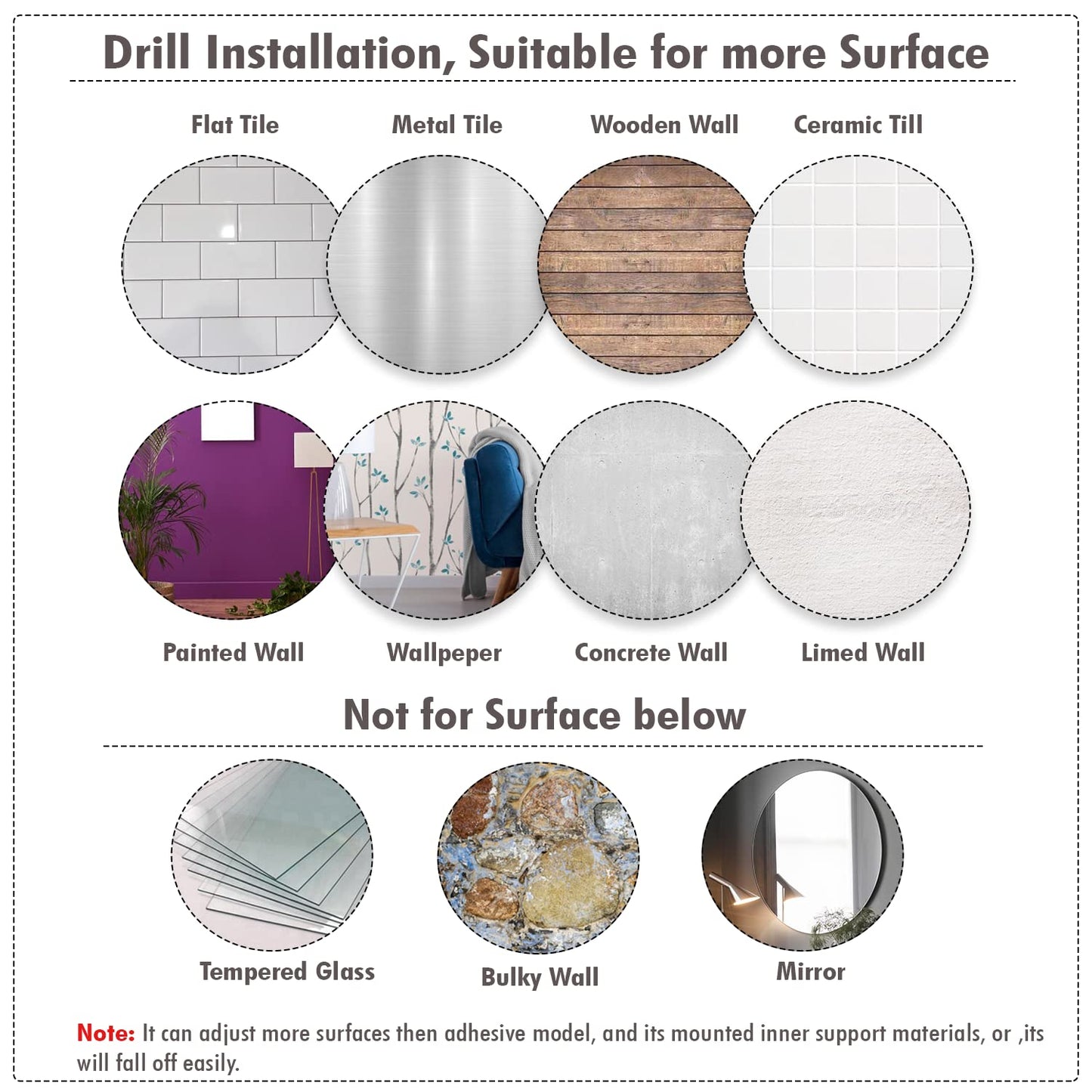 Drill Installation, Suitable for more Surface

Flat Tile
Metal Tile
Wooden Wall
Ceramic Till

Painted Wall
Wallpeper
Concrete Wall
Limed Wall

Not for Surface below

Tempered Glass
Bulky Wall
Mirror

Note: It can adjust more surfaces then adhesive model, and its mounted inner support materials, or ,its will fall off easily.