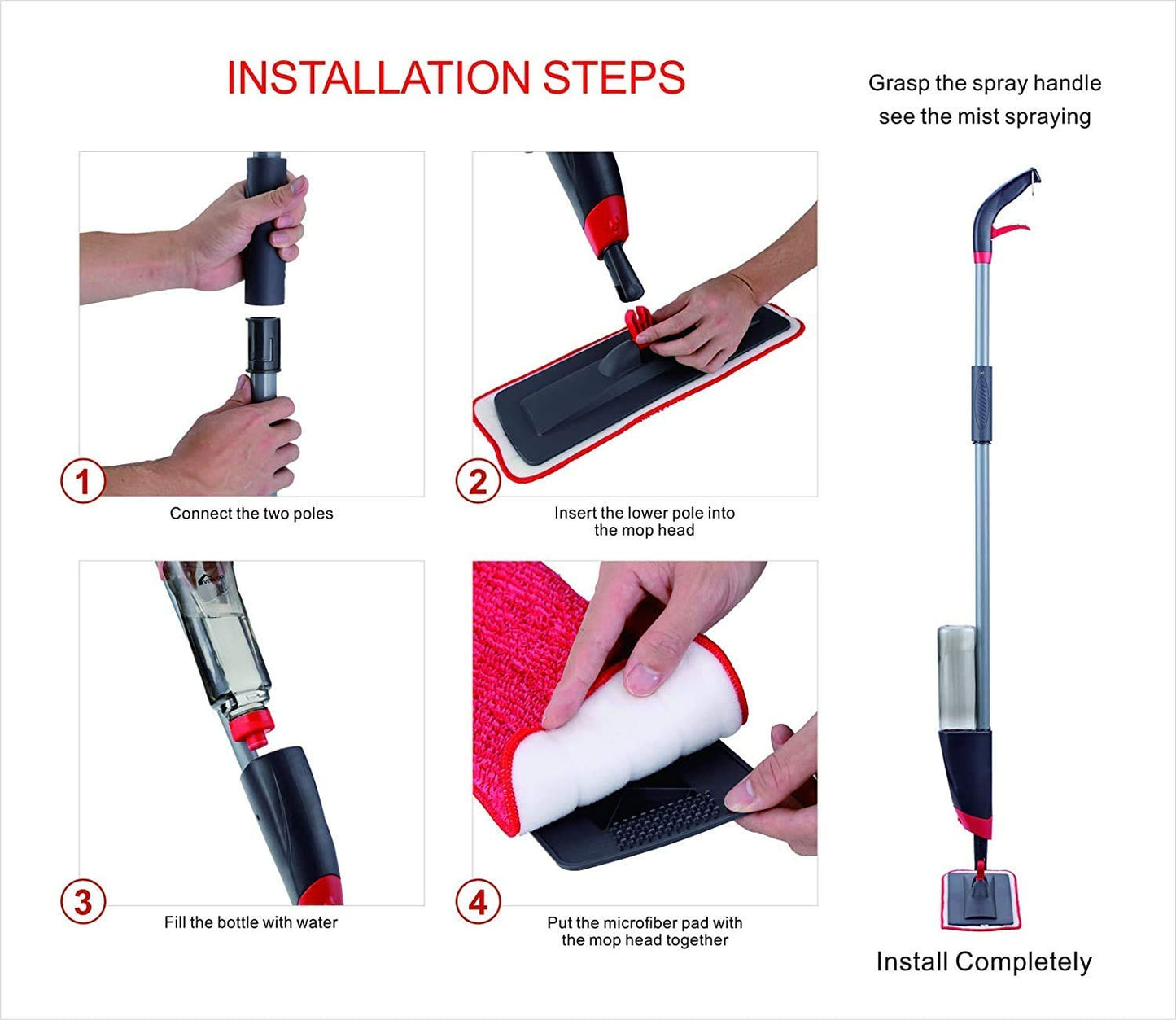 INSTALLATION STEPS

Grasp the spray handle see the mist spraying

1
Connect the two poles

2
Insert the lower pole into the mop head

3
Fill the bottle with water

4
Put the microfiber pad with the mop head together

Install Completely