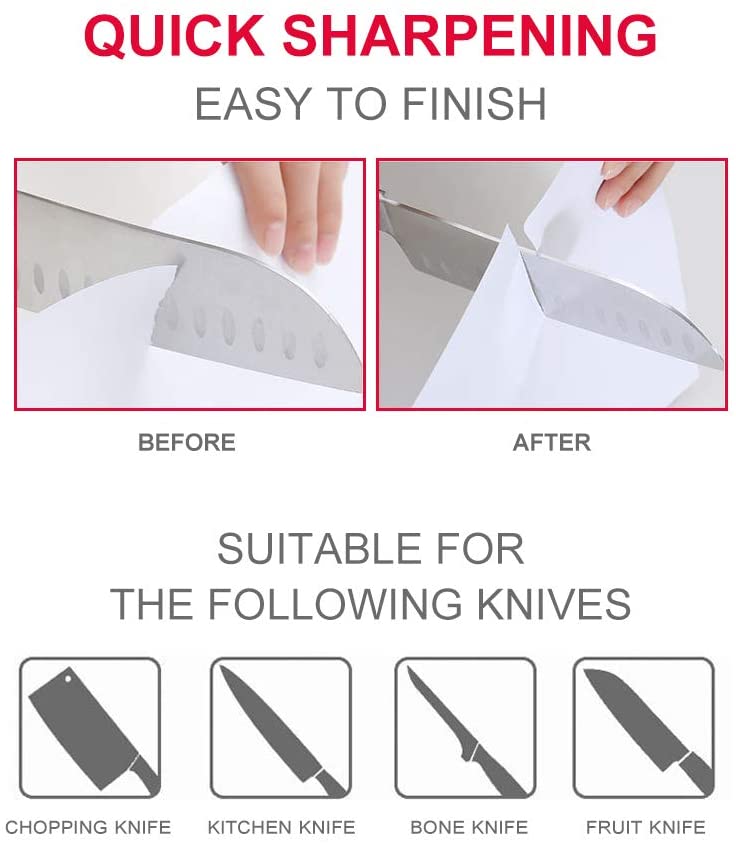 QUICK SHARPENING
EASY TO FINISH

BEFORE

AFTER

SUITABLE FOR
THE FOLLOWING KNIVES

CHOPPING KNIFE

KITCHEN KNIFE

BONE KNIFE

FRUIT KNIFE