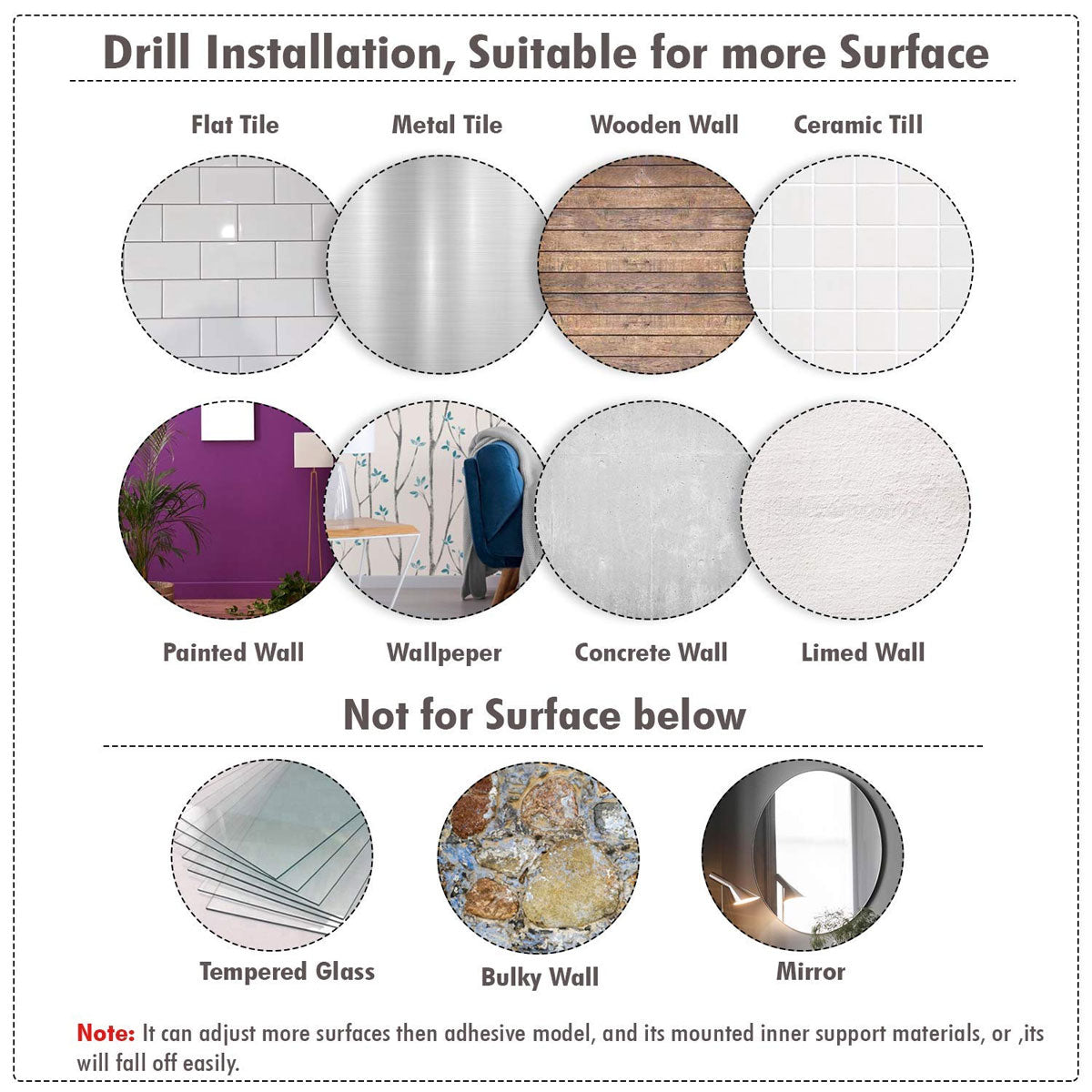 Drill Installation, Suitable for more Surface

Flat Tile

Metal Tile

Wooden Wall

Ceramic Till

Painted Wall

Wallpeper

Concrete Wall

Limed Wall

Not for Surface below

Tempered Glass

Bulky Wall

Mirror

Note: It can adjust more surfaces then adhesive model, and its mounted inner support materials, or ,its will fall off easily.