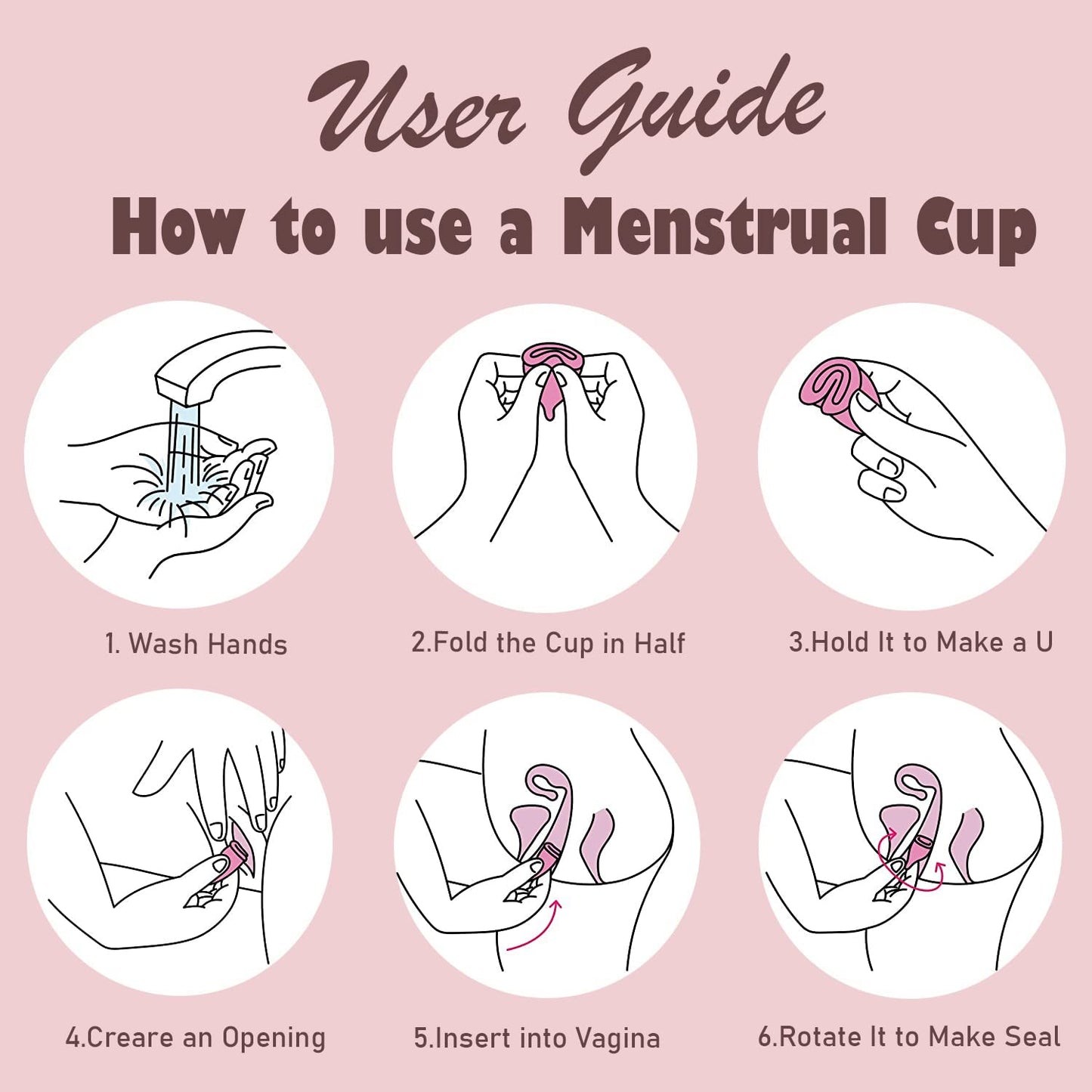 User Guide

How to use a Menstrual Cup

1. Wash Hands

2.Fold the Cup in Half

3.Hold It to Make a U

4.Creare an Opening

5.Insert into Vagina

6.Rotate It to Make Seal