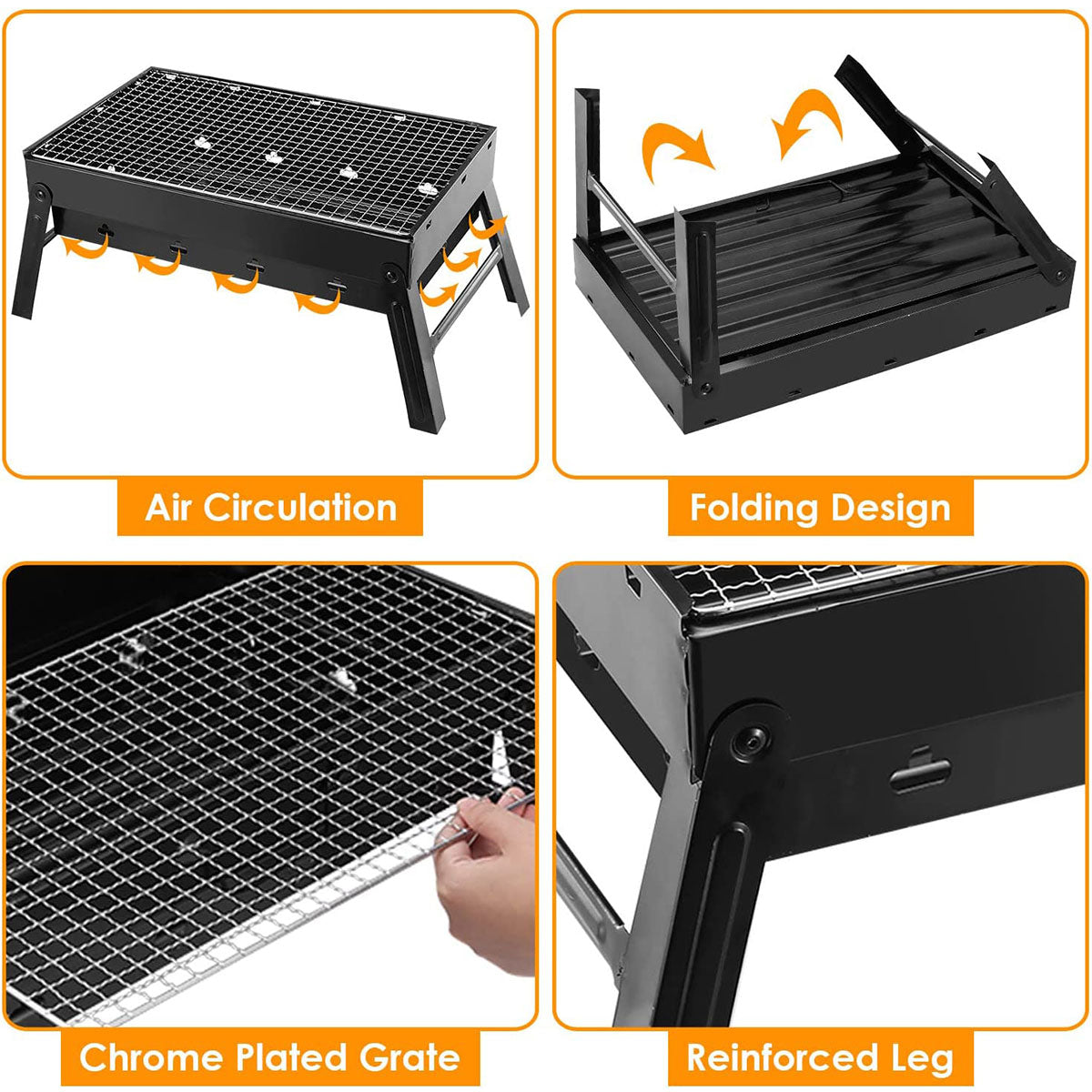 Air Circulation

Folding Design

Chrome Plated Grate

Reinforced Leg