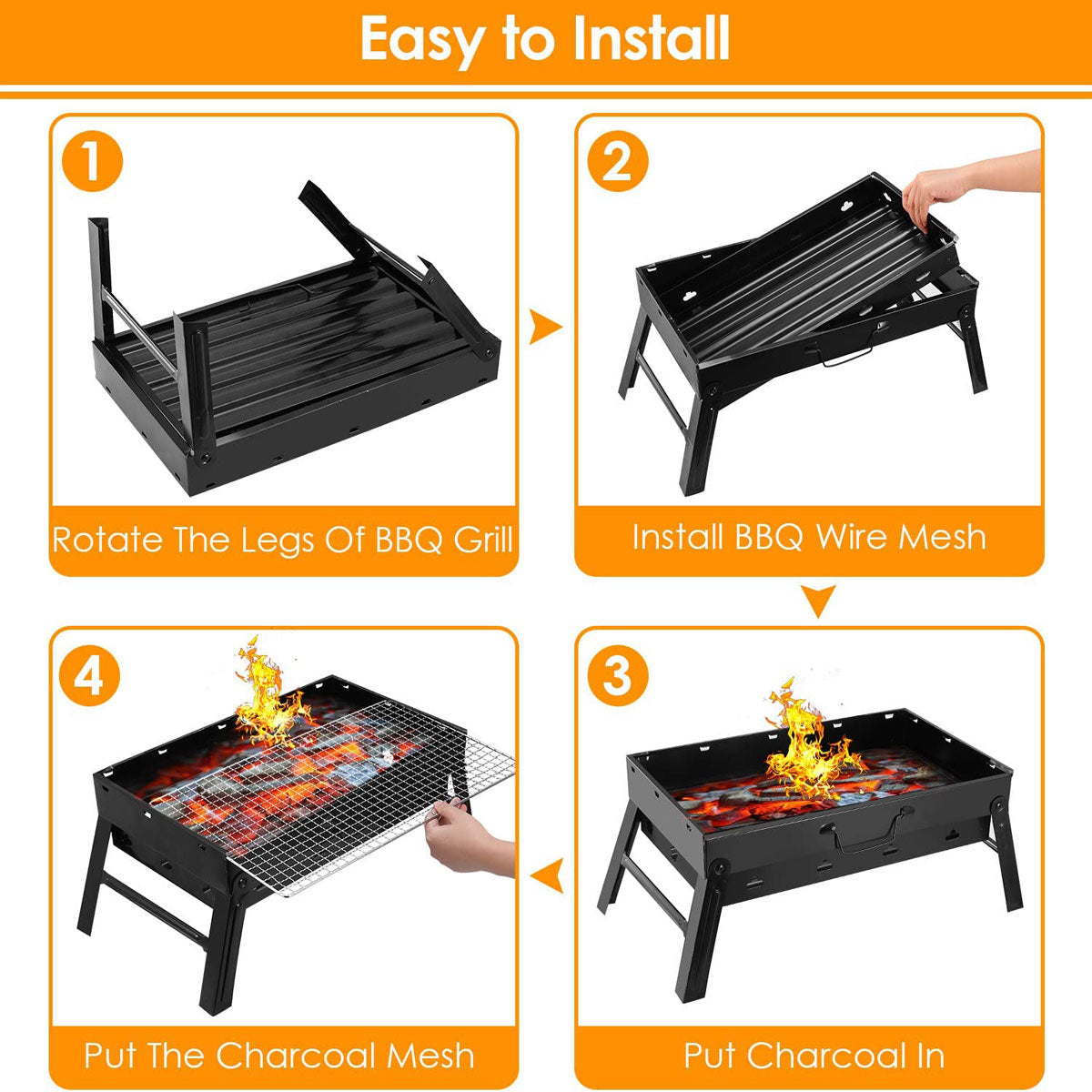 Easy to Install

1

Rotate The Legs Of BBQ Grill

2

Install BBQ Wire Mesh

3

Put Charcoal In

4

Put The Charcoal Mesh