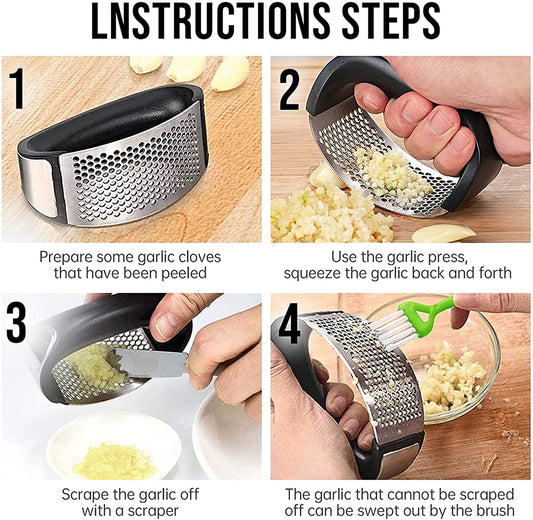 LNSTRUCTIONS STEPS

1

Prepare some garlic cloves that have been peeled

2

Use the garlic press, squeeze the garlic back and forth

3

Scrape the garlic off with a scraper

4

The garlic that cannot be scraped off can be swept out by the brush