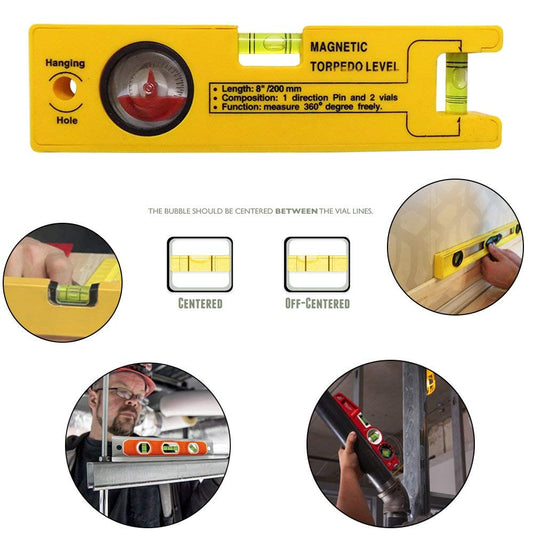 Hanging
Hole

MAGNETIC
TORPEDO LEVEL

• Length: 8" /200 mm
• Composition: 1 direction Pin and 2 vials
• Function: measure 360° degree freely.

THE BUBBLE SHOULD BE CENTERED BETWEEN THE VIAL LINES.

CENTERED

OFF-CENTERED