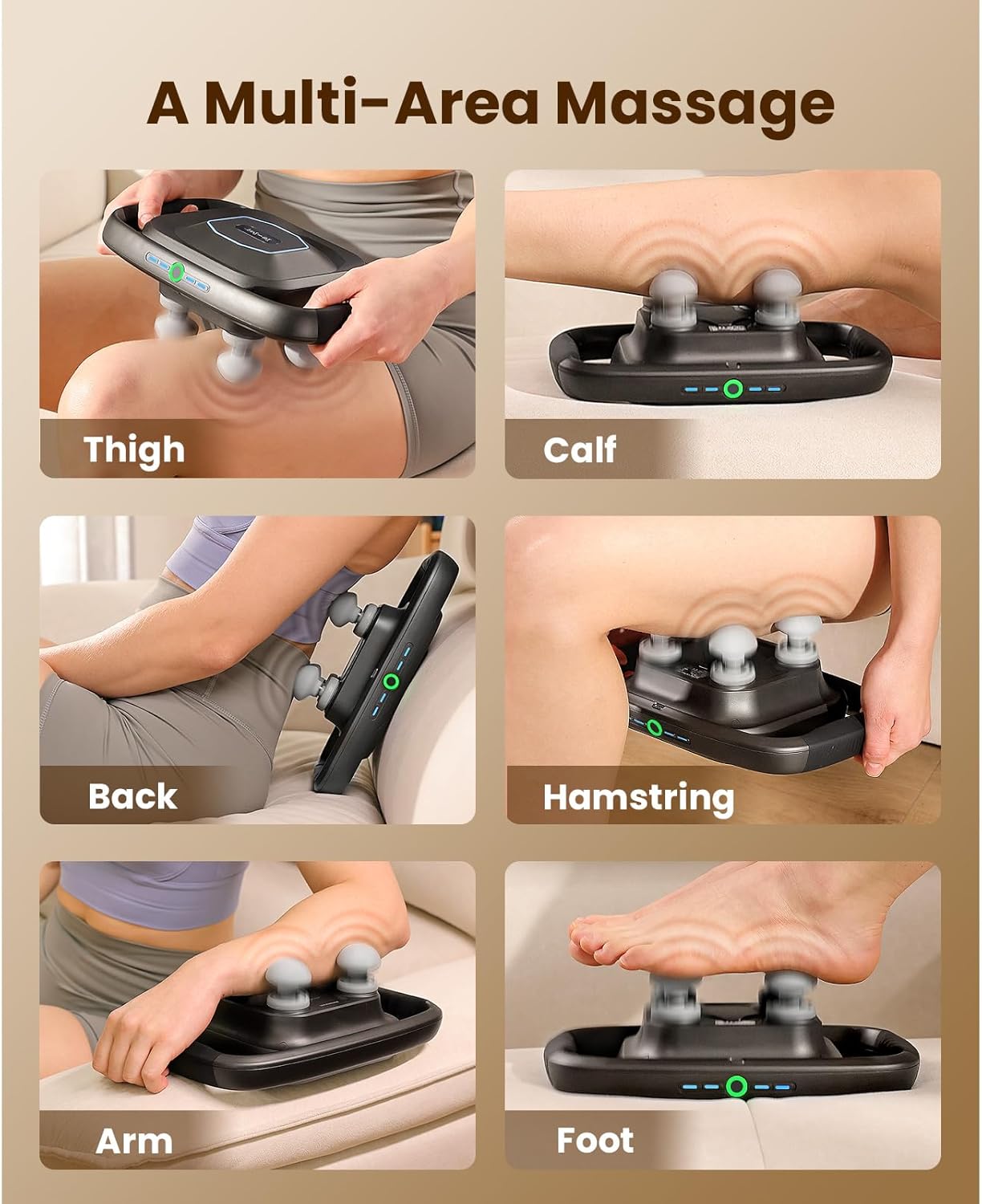 A Multi-Area Massage

Thigh

Calf

Back

Hamstring

Arm

Foot